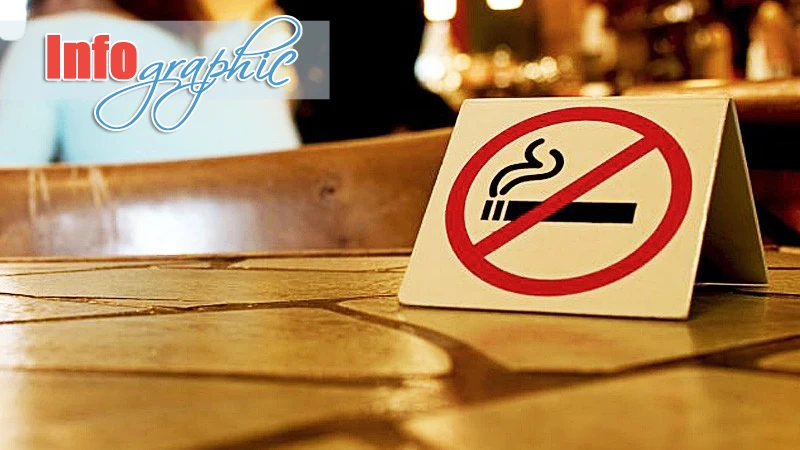 Infographic