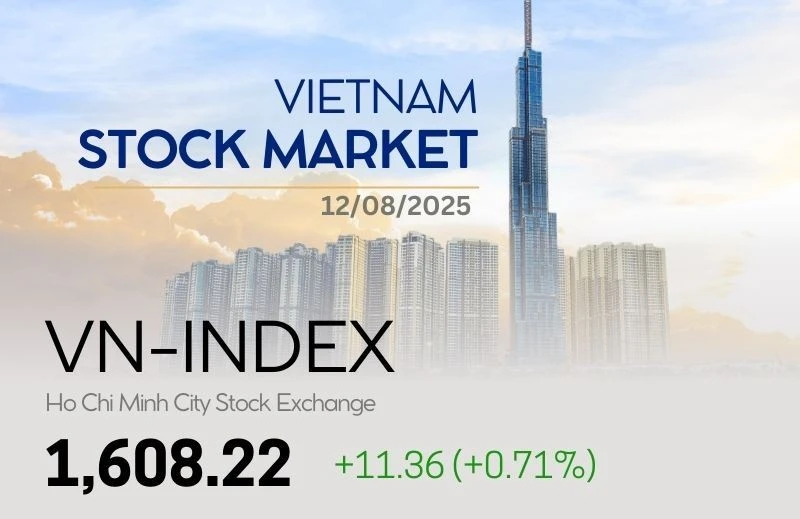 VIETNAM
STOCK MARKET
12/08/2025

VN-INDEX
Ho Chi Minh City Stock Exchange
1,608.22 +11.36 (+0.71%)