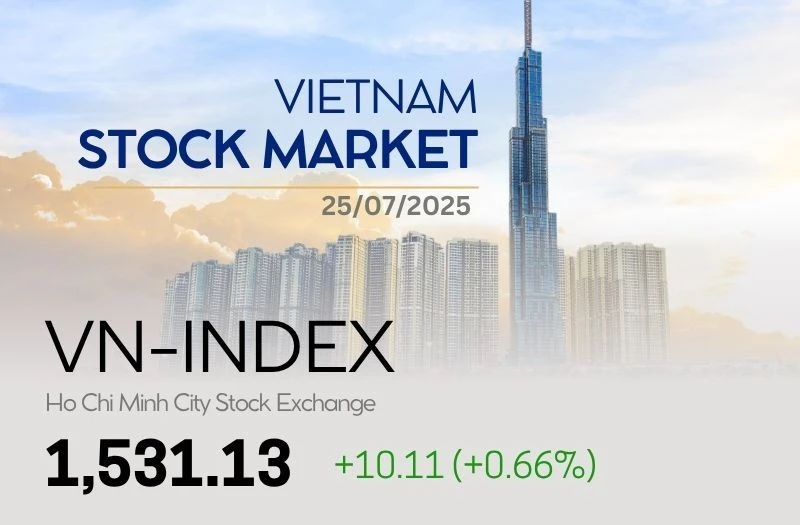 VIETNAM
STOCK MARKET
25/07/2025

VN-INDEX
Ho Chi Minh City Stock Exchange
1,531.13 +10.11 (+0.66%)