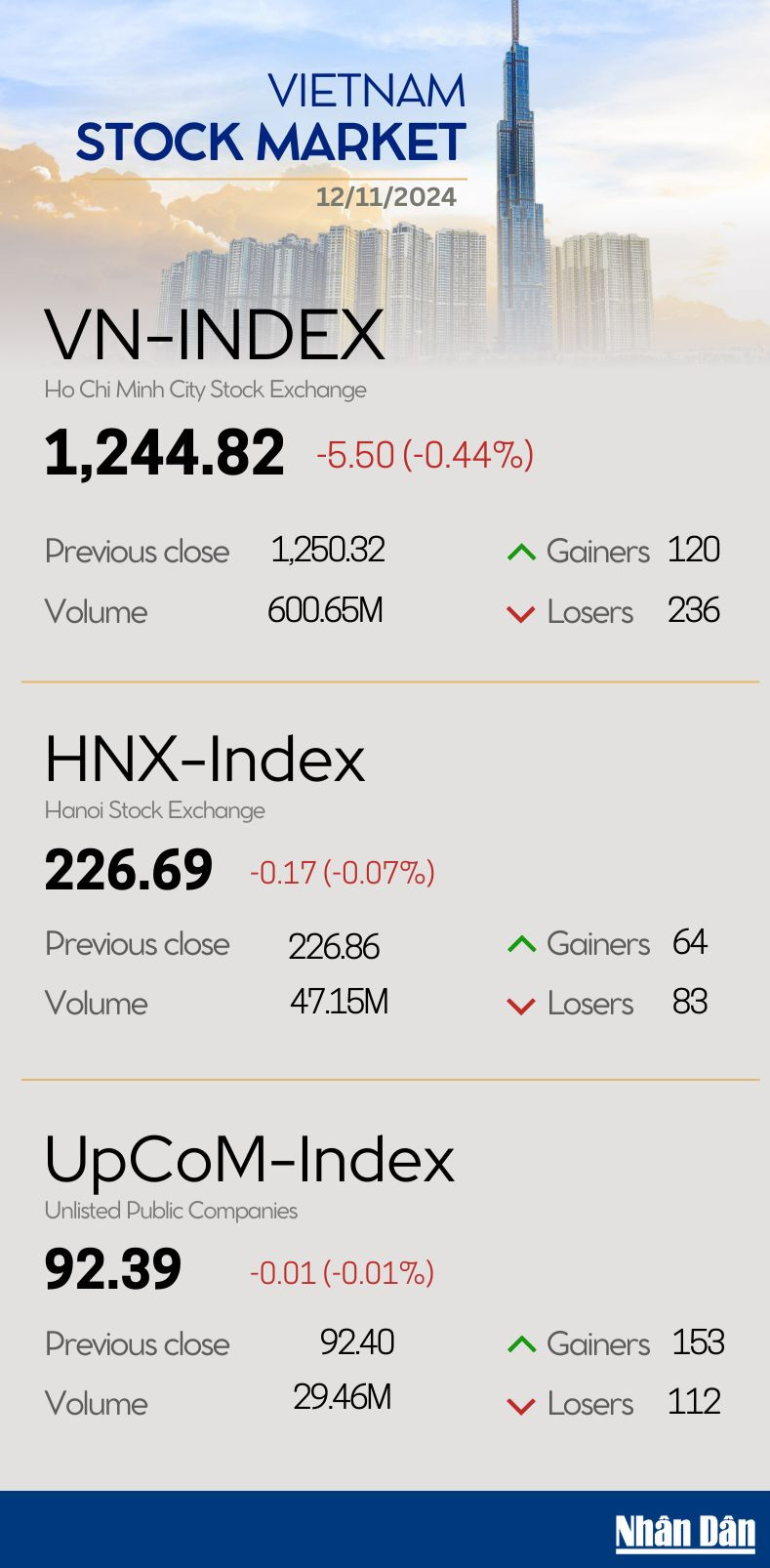 VIETNAM
STOCK MARKET
12/11/2024

VN-INDEX
Ho Chi Minh City Stock Exchange
1,244.82 -5.50 (-0.44%)

Previous close 1,250.32
Volume 600.65M
Gainers 120
Losers 236

HNX-Index
Hanoi Stock Exchange
226.69 -0.17 (-0.07%)

Previous close 226.86
Volume 47.15M
Gainers 64
Losers 83

UpCoM-Index
Unlisted Public Companies
92.39 -0.01 (-0.01%)

Previous close 92.40
Volume 29.46M
Gainers 153
Losers 112

Nhân Dân