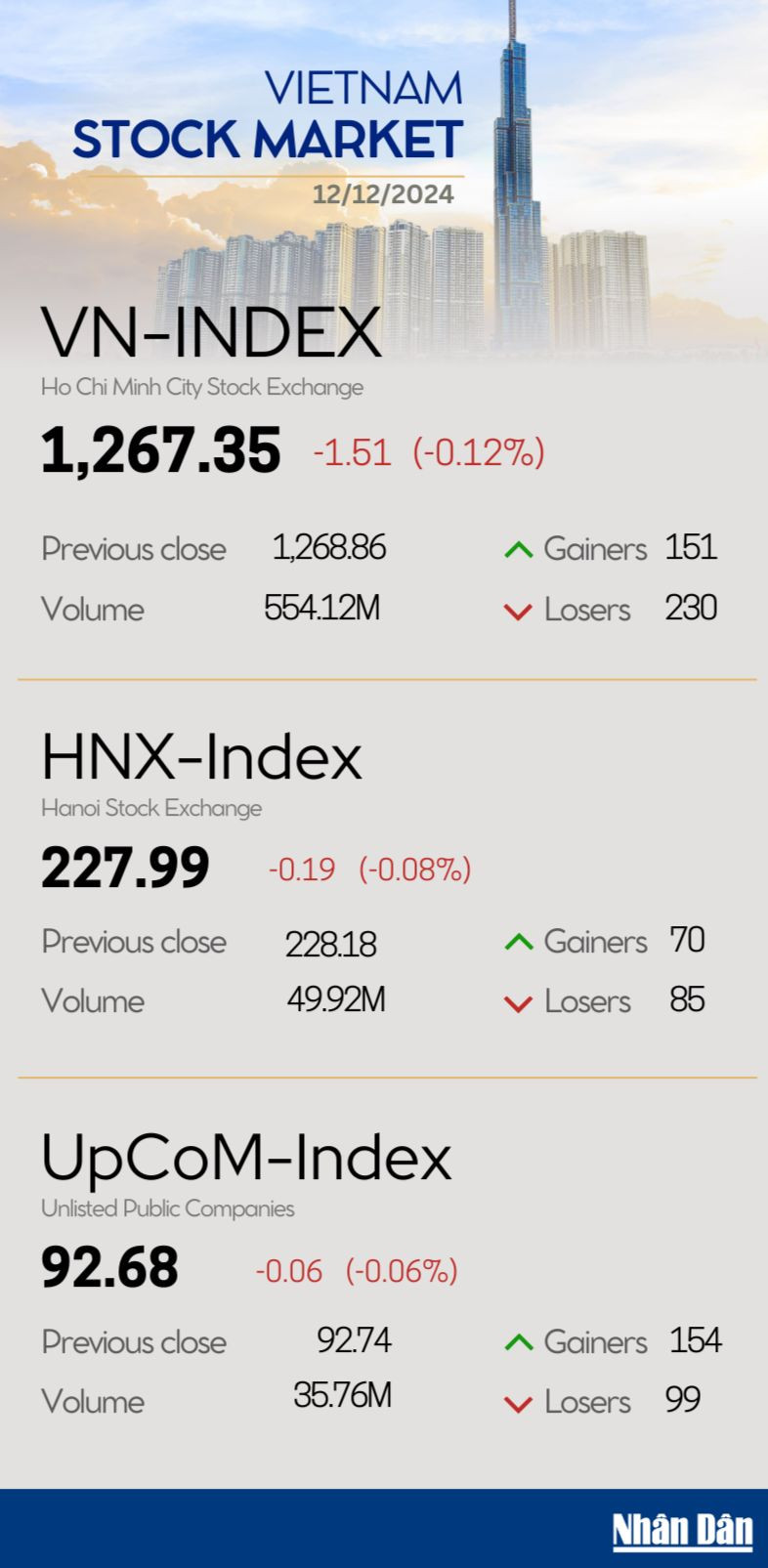 VIETNAM
STOCK MARKET
12/12/2024

VN-INDEX
Ho Chi Minh City Stock Exchange
1,267.35 -1.51 (-0.12%)

Previous close 1,268.86 Gainers 151
Volume 554.12M Losers 230

HNX-Index
Hanoi Stock Exchange
227.99 -0.19 (-0.08%)

Previous close 228.18 Gainers 70
Volume 49.92M Losers 85

UpCoM-Index
Unlisted Public Companies
92.68 -0.06 (-0.06%)

Previous close 92.74 Gainers 154
Volume 35.76M Losers 99

Nhân Dân