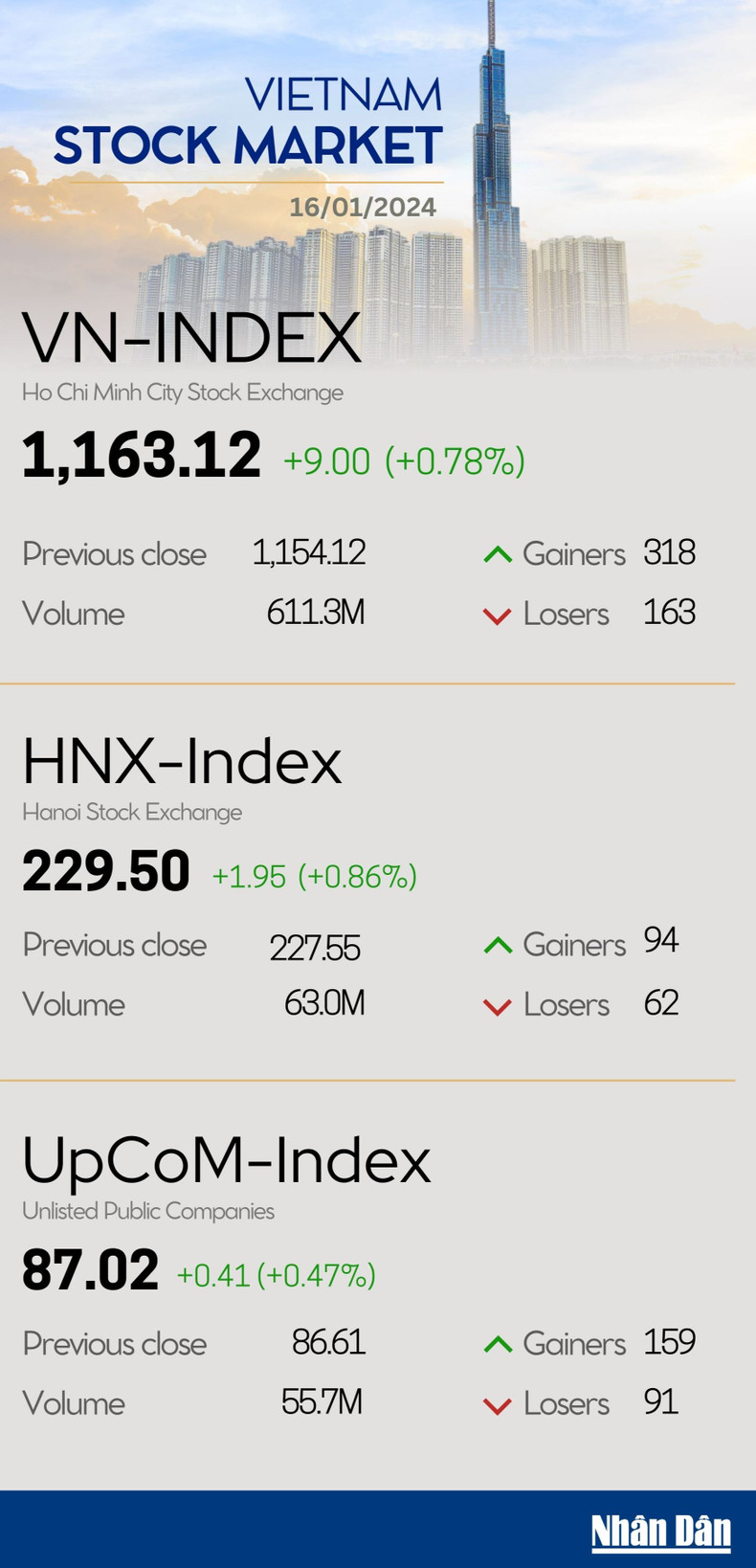 VIETNAM
STOCK MARKET
16/01/2024

VN-INDEX
Ho Chi Minh City Stock Exchange
1,163.12 +9.00 (+0.78%)

Previous close 1,154.12
Volume 611.3M
Gainers 318
Losers 163

HNX-Index
Hanoi Stock Exchange
229.50 +1.95 (+0.86%)

Previous close 227.55
Volume 63.0M
Gainers 94
Losers 62

UpCoM-Index
Unlisted Public Companies
87.02 +0.41 (+0.47%)

Previous close 86.61
Volume 55.7M
Gainers 159
Losers 91

Nhân Dân