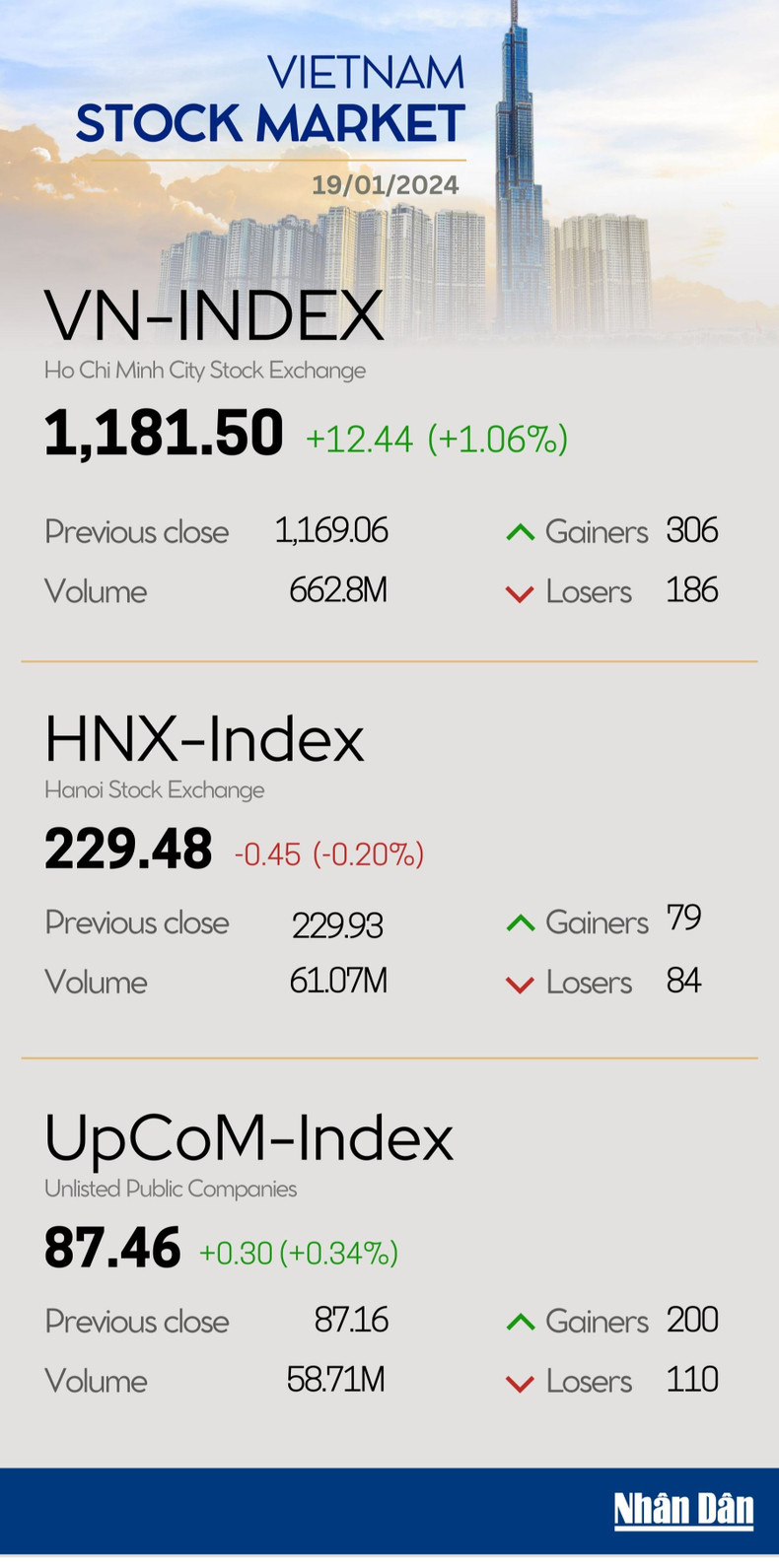 VIETNAM
STOCK MARKET
19/01/2024

VN-INDEX
Ho Chi Minh City Stock Exchange
1,181.50 +12.44 (+1.06%)

Previous close 1,169.06
Volume 662.8M
Gainers 306
Losers 186

HNX-Index
Hanoi Stock Exchange
229.48 -0.45 (-0.20%)

Previous close 229.93
Volume 61.07M
Gainers 79
Losers 84

UpCoM-Index
Unlisted Public Companies
87.46 +0.30 (+0.34%)

Previous close 87.16
Volume 58.71M
Gainers 200
Losers 110

Nhân Dân