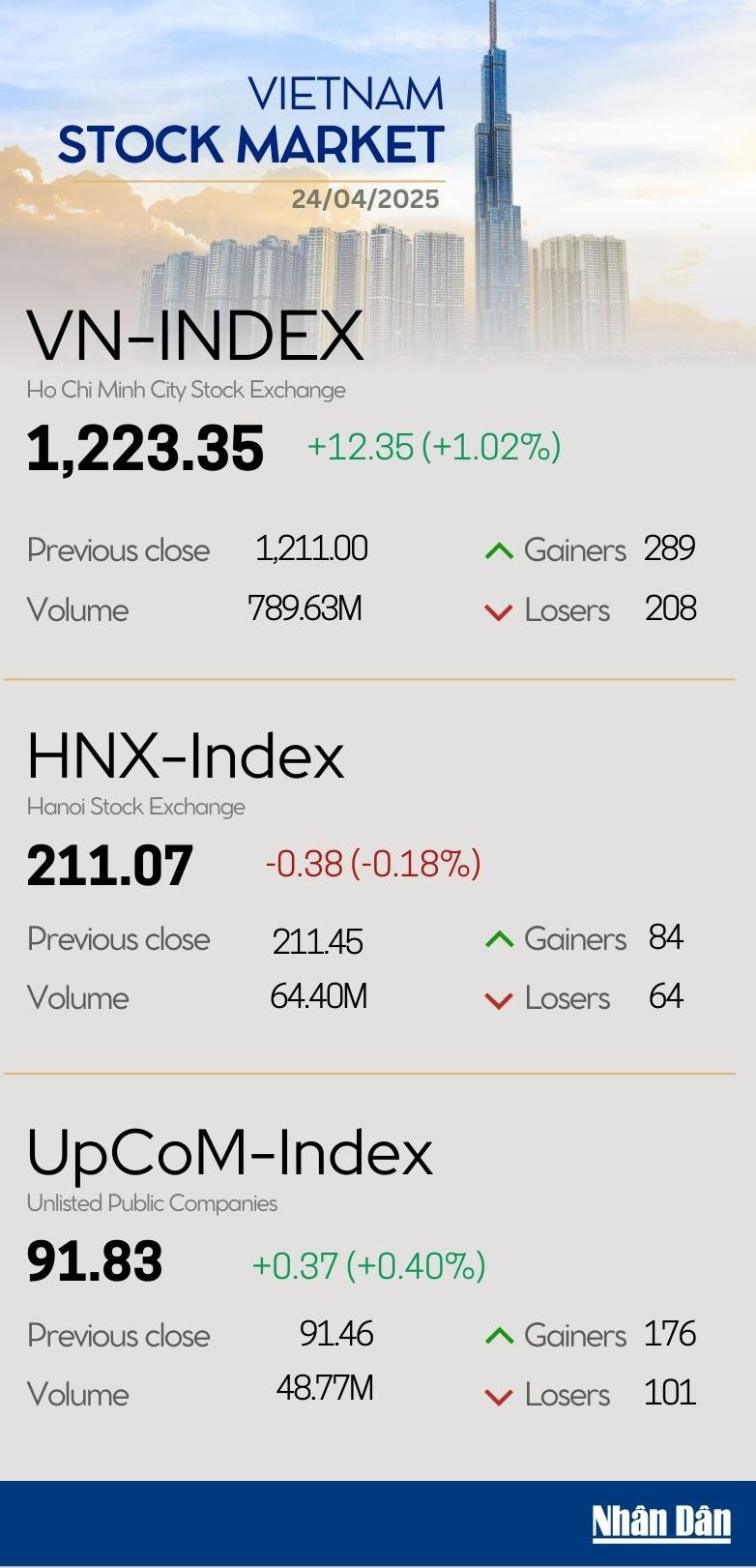 VIETNAM
STOCK MARKET
24/04/2025

VN-INDEX
Ho Chi Minh City Stock Exchange
1,223.35 +12.35 (+1.02%)

Previous close 1,211.00 Gainers 289
Volume 789.63M Losers 208

HNX-Index
Hanoi Stock Exchange
211.07 -0.38 (-0.18%)

Previous close 211.45 Gainers 84
Volume 64.40M Losers 64

UpCoM-Index
Unlisted Public Companies
91.83 +0.37 (+0.40%)

Previous close 91.46 Gainers 176
Volume 48.77M Losers 101

Nhân Dân