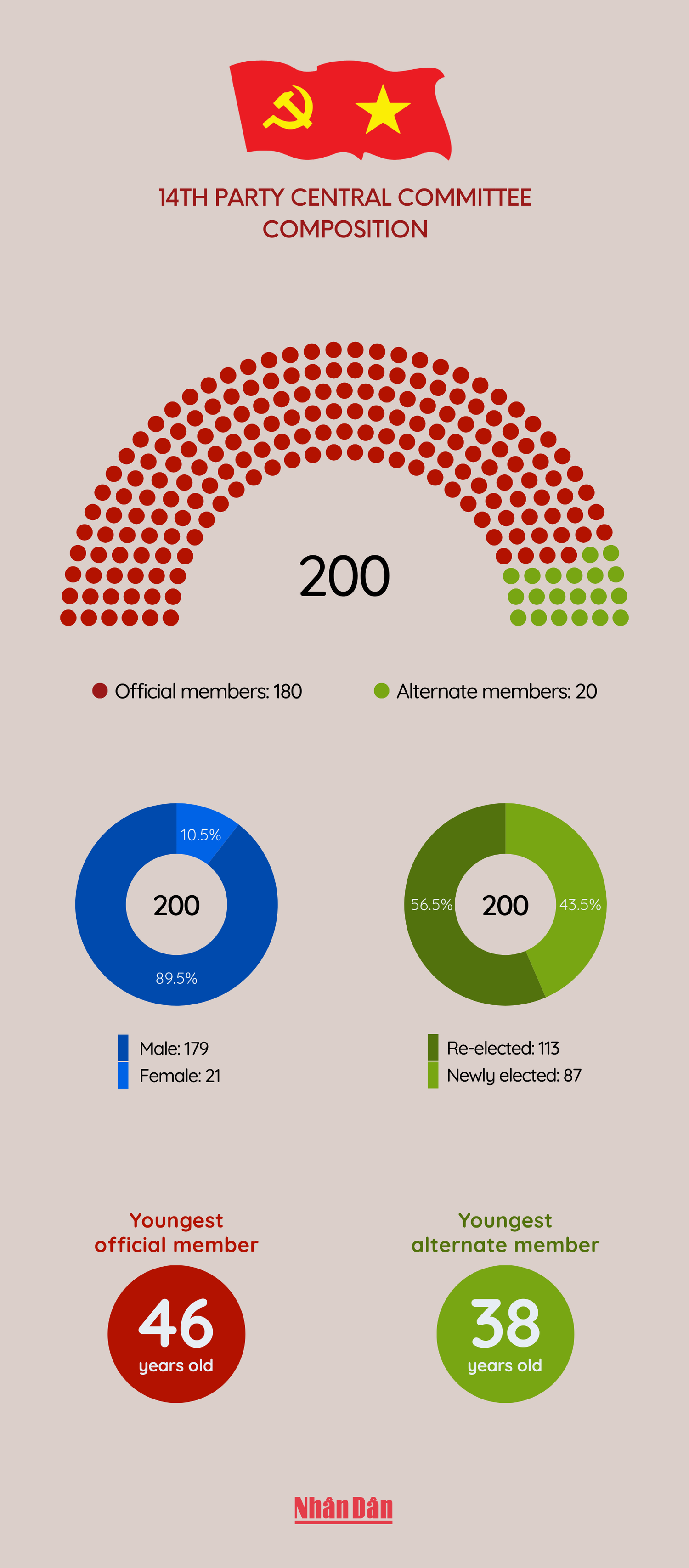 14TH PARTY CENTRAL COMMITTEE COMPOSITION

200

Official members: 180

Alternate members: 20

10.5%

200

89.5%

Male: 179
Female: 21

56.5%

200

43.5%

Re-elected: 113
Newly elected: 87

Youngest official member

46
years old

Youngest alternate member

38
years old

Nhân Dân