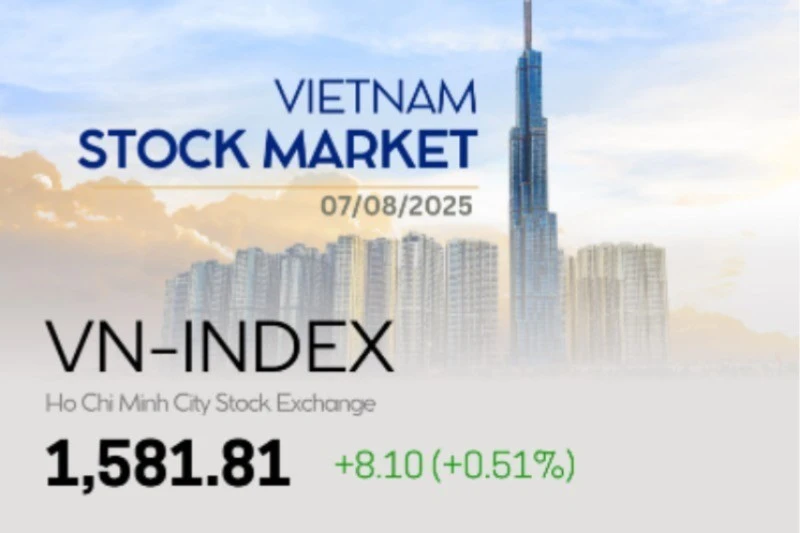 VIETNAM
STOCK MARKET
07/08/2025

VN-INDEX
Ho Chi Minh City Stock Exchange
1,581.81 +8.10 (+0.51%)