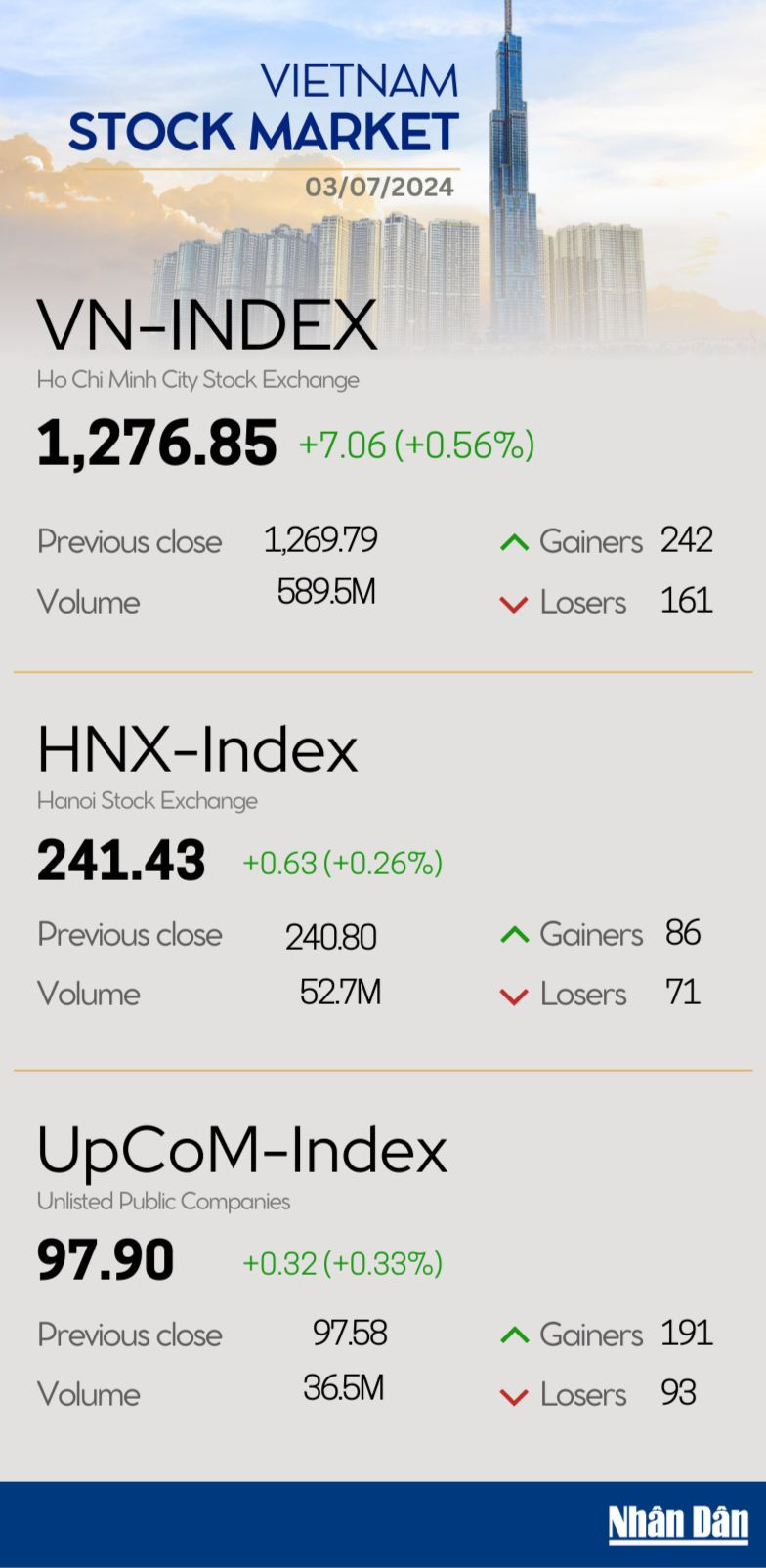 VIETNAM
STOCK MARKET
03/07/2024

VN-INDEX
Ho Chi Minh City Stock Exchange
1,276.85 +7.06 (+0.56%)

Previous close 1,269.79
Volume 589.5M
Gainers 242
Losers 161

HNX-Index
Hanoi Stock Exchange
241.43 +0.63 (+0.26%)

Previous close 240.80
Volume 52.7M
Gainers 86
Losers 71

UpCoM-Index
Unlisted Public Companies
97.90 +0.32 (+0.33%)

Previous close 97.58
Volume 36.5M
Gainers 191
Losers 93

Nhân Dân