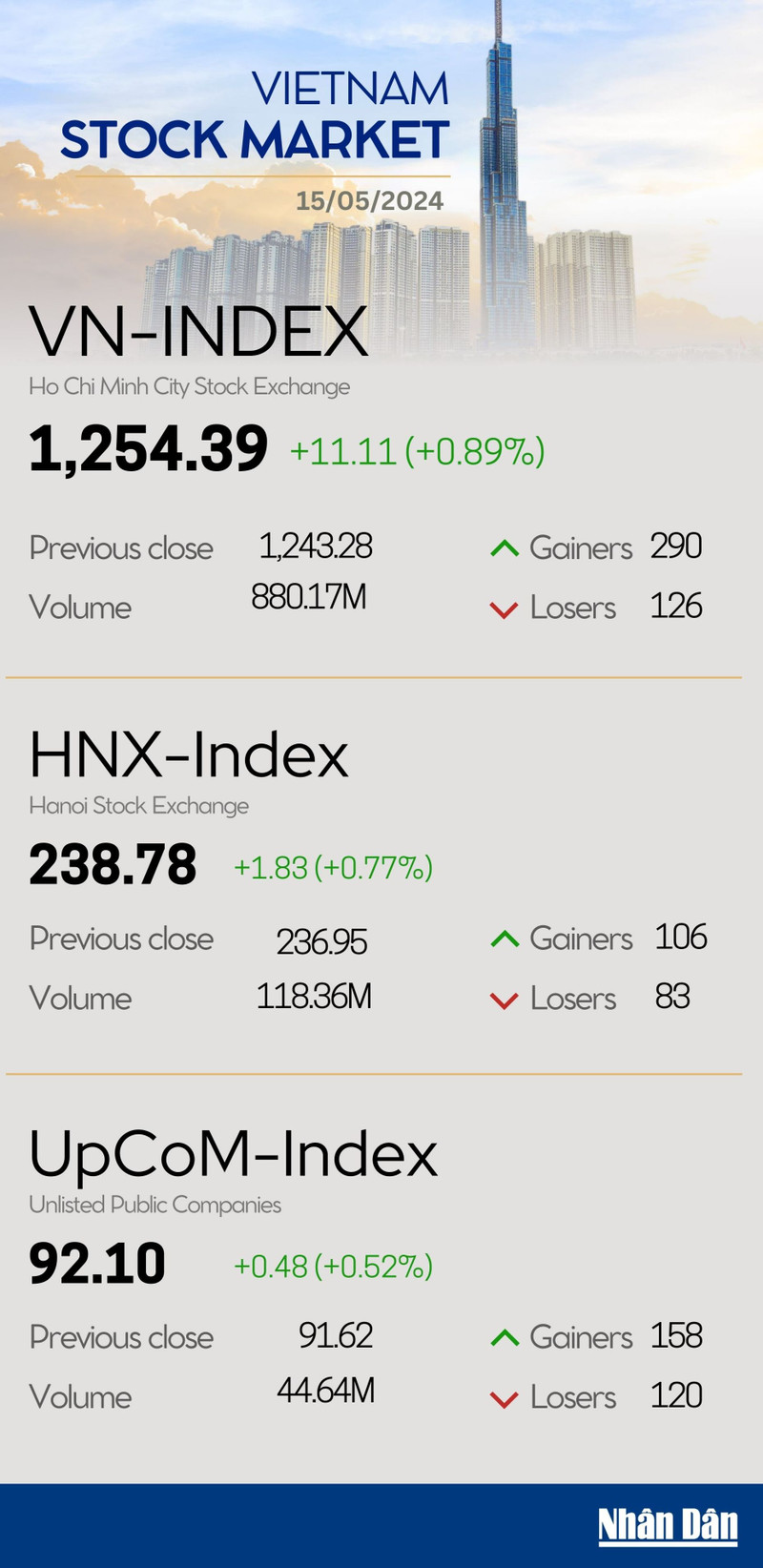 VIETNAM
STOCK MARKET
15/05/2024

VN-INDEX
Ho Chi Minh City Stock Exchange
1,254.39 +11.11 (+0.89%)

Previous close 1,243.28
Volume 880.17M
Gainers 290
Losers 126

HNX-Index
Hanoi Stock Exchange
238.78 +1.83 (+0.77%)

Previous close 236.95
Volume 118.36M
Gainers 106
Losers 83

UpCoM-Index
Unlisted Public Companies
92.10 +0.48 (+0.52%)

Previous close 91.62
Volume 44.64M
Gainers 158
Losers 120

Nhân Dân