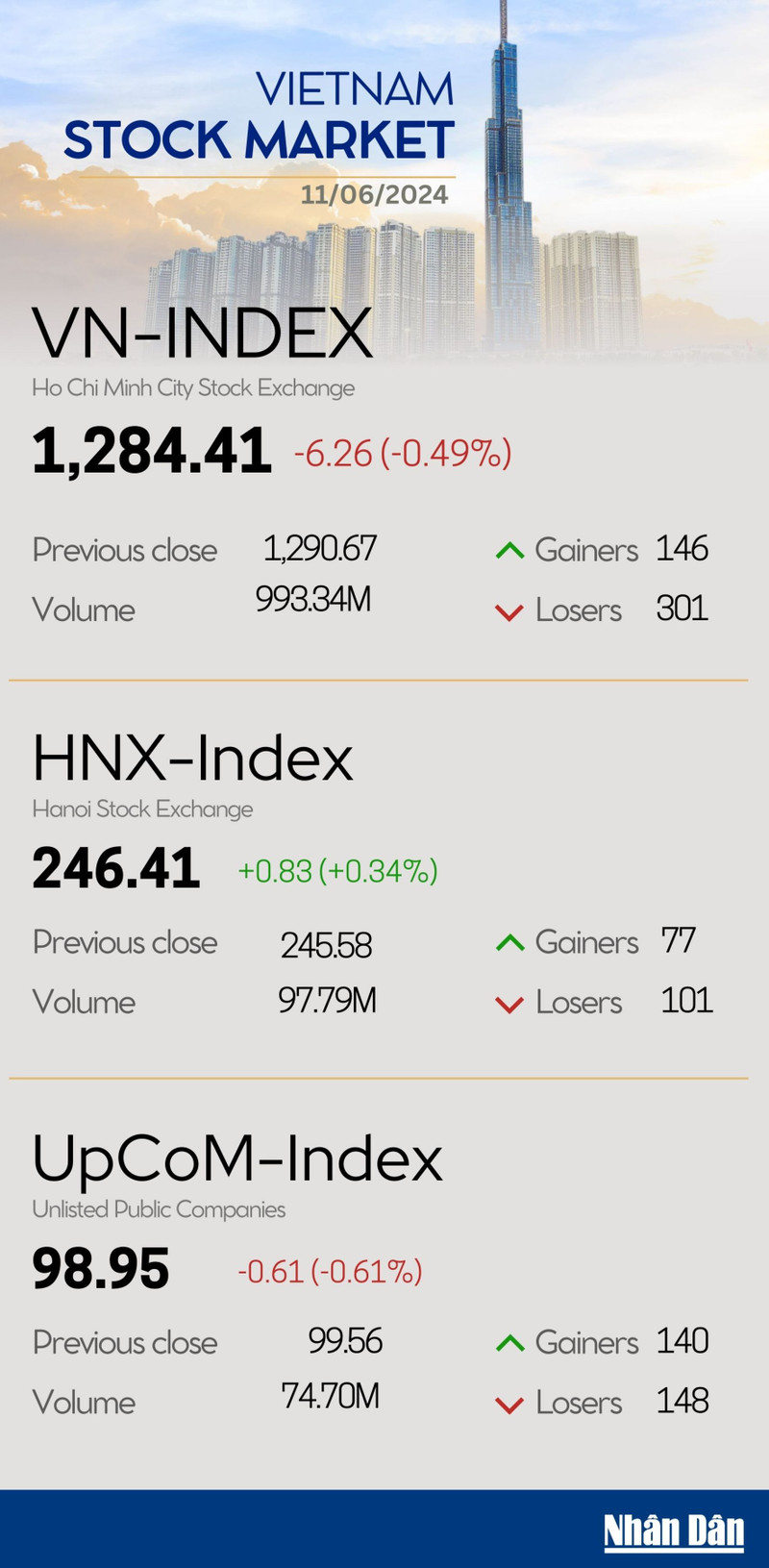 VIETNAM
STOCK MARKET
11/06/2024

VN-INDEX
Ho Chi Minh City Stock Exchange
1,284.41 -6.26 (-0.49%)

Previous close 1,290.67
Volume 993.34M
Gainers 146
Losers 301

HNX-Index
Hanoi Stock Exchange
246.41 +0.83 (+0.34%)

Previous close 245.58
Volume 97.79M
Gainers 77
Losers 101

UpCoM-Index
Unlisted Public Companies
98.95 -0.61 (-0.61%)

Previous close 99.56
Volume 74.70M
Gainers 140
Losers 148

Nhân Dân