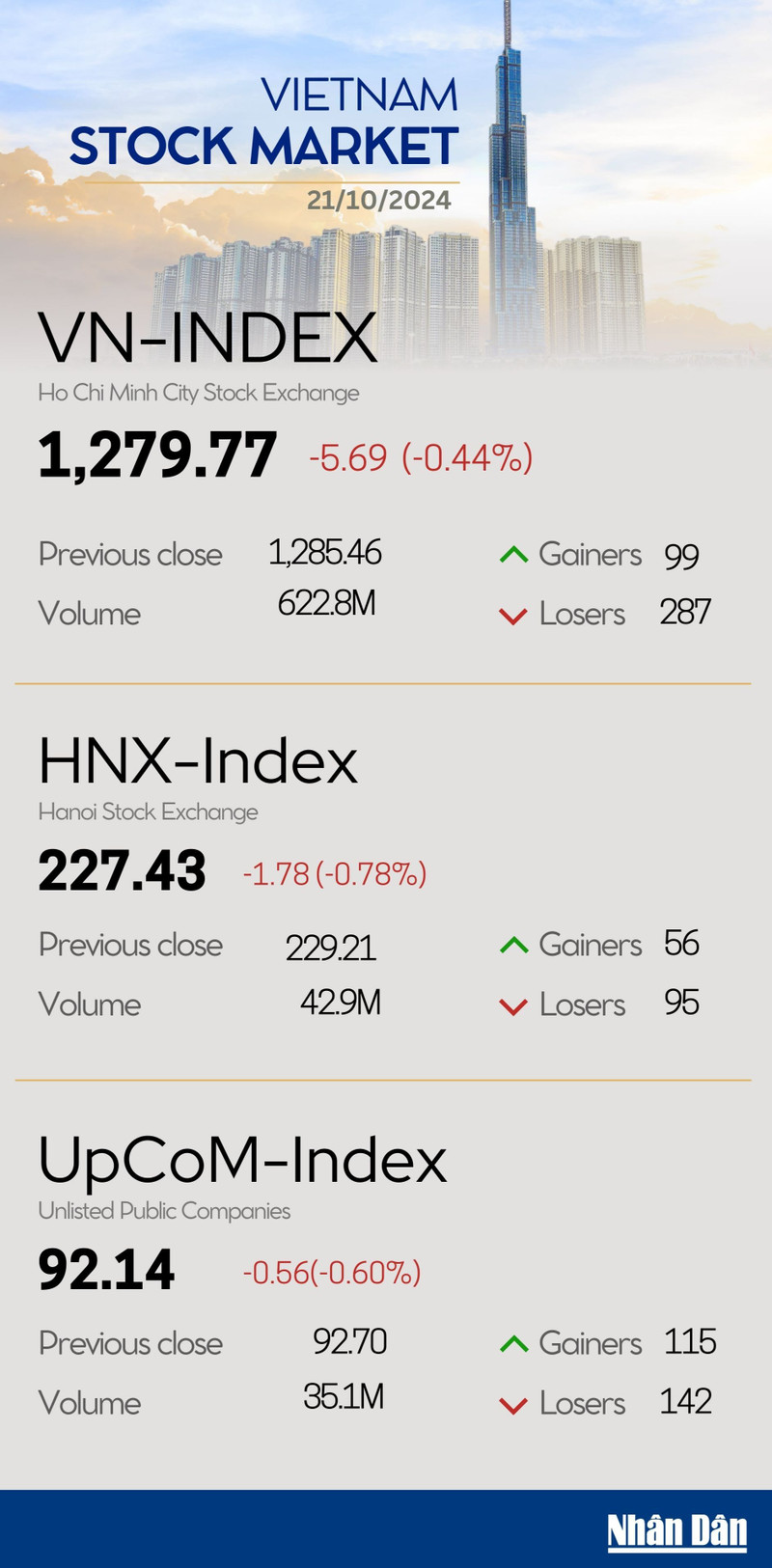 VIETNAM
STOCK MARKET
21/10/2024

VN-INDEX
Ho Chi Minh City Stock Exchange
1,279.77 -5.69 (-0.44%)

Previous close 1,285.46
Volume 622.8M
Gainers 99
Losers 287

HNX-Index
Hanoi Stock Exchange
227.43 -1.78 (-0.78%)

Previous close 229.21
Volume 42.9M
Gainers 56
Losers 95

UpCoM-Index
Unlisted Public Companies
92.14 -0.56(-0.60%)

Previous close 92.70
Volume 35.1M
Gainers 115
Losers 142

Nhân Dân