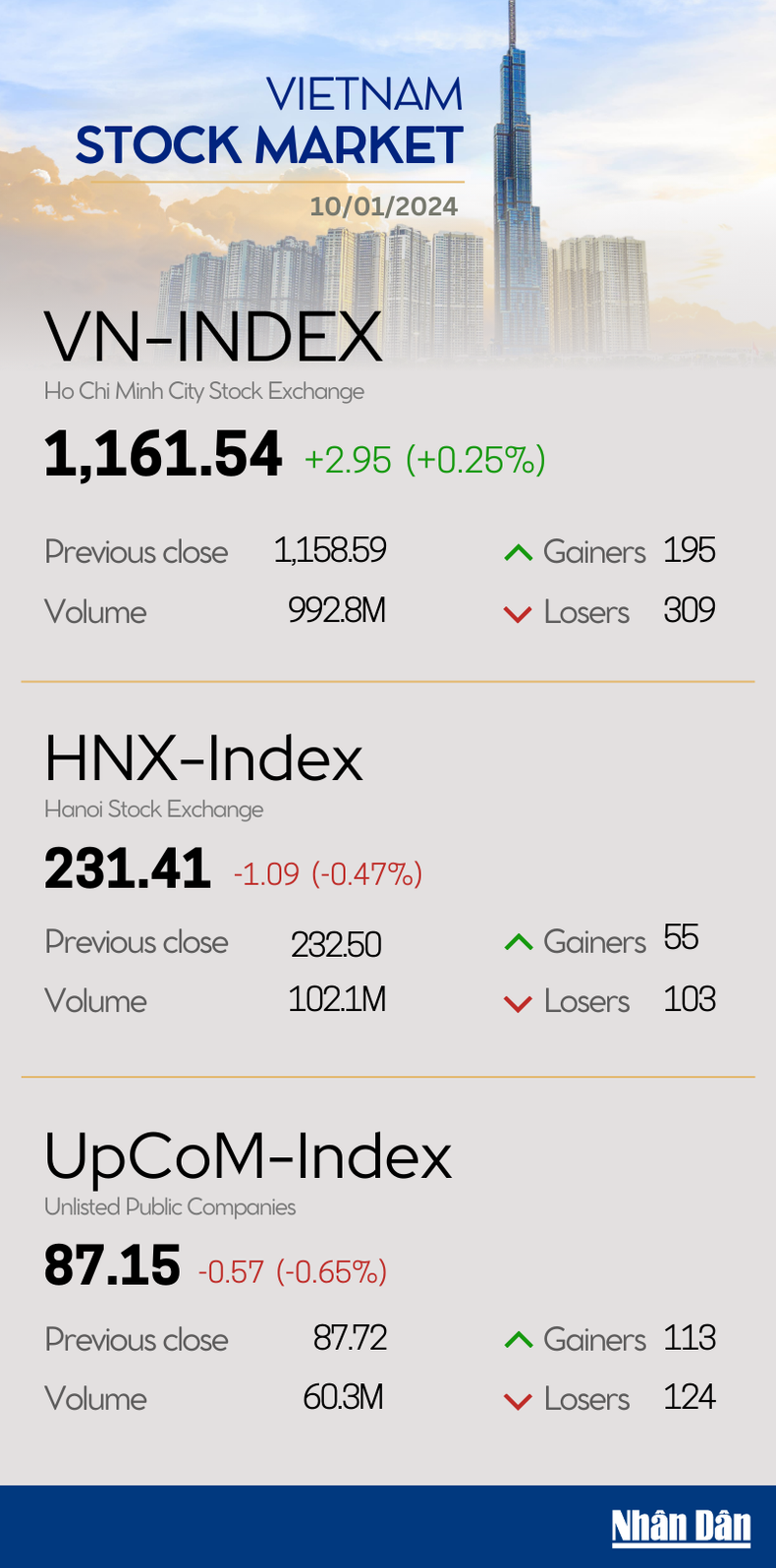 VIETNAM
STOCK MARKET
10/01/2024

VN-INDEX
Ho Chi Minh City Stock Exchange
1,161.54 +2.95 (+0.25%)

Previous close 1,158.59
Volume 992.8M
Gainers 195
Losers 309

HNX-Index
Hanoi Stock Exchange
231.41 -1.09 (-0.47%)

Previous close 232.50
Volume 102.1M
Gainers 55
Losers 103

UpCoM-Index
Unlisted Public Companies
87.15 -0.57 (-0.65%)

Previous close 87.72
Volume 60.3M
Gainers 113
Losers 124

Nhân Dân